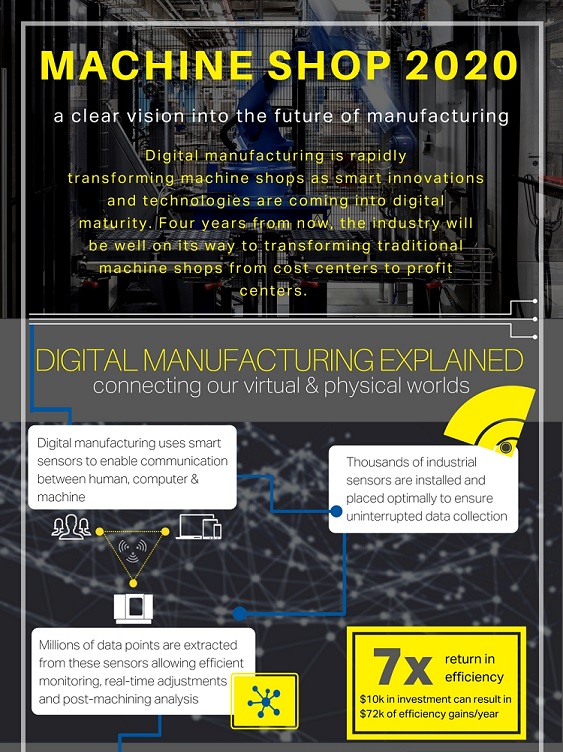 MACHINE SHOP 2020

a clear vision into the future of manufacturing

Digital manufacturing is rapidly transforming machine shops as smart innovations and technologies are coming into digital maturity. Four years from now, the industry will be well on its way to transforming traditional machine shops from cost centers to profit centers.

DIGITAL MANUFACTURING EXPLAINED

connecting our virtual & physical worlds

Digital manufacturing uses smart sensors to enable communication between human, computer & machine

Thousands of industrial sensors are installed and placed optimally to ensure uninterrupted data collection

Millions of data points are extracted from these sensors allowing efficient monitoring, real-time adjustments and post-machining analysis

7x return in efficiency

$10k in investment can result in $72k of efficiency gains/year