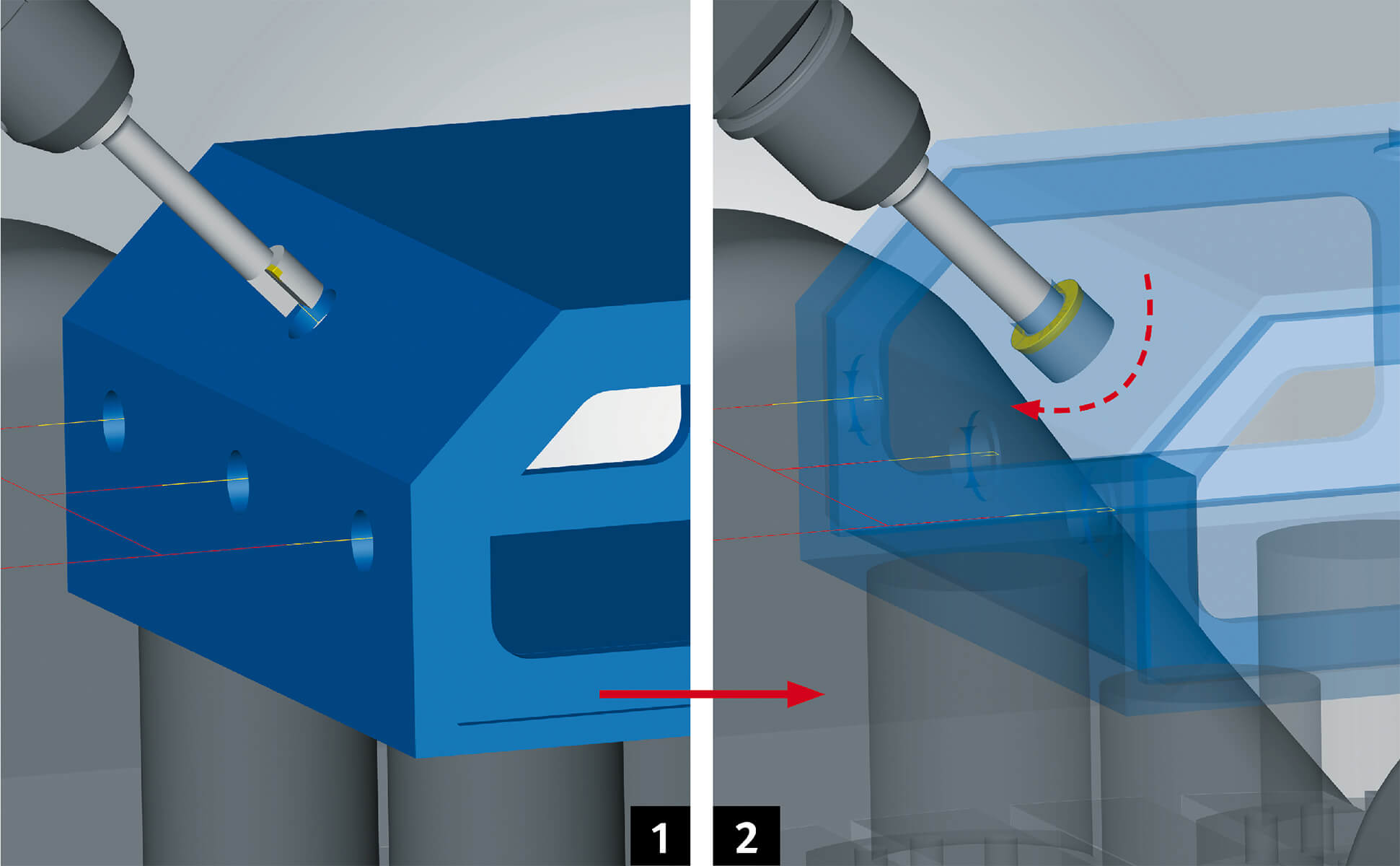 1
2