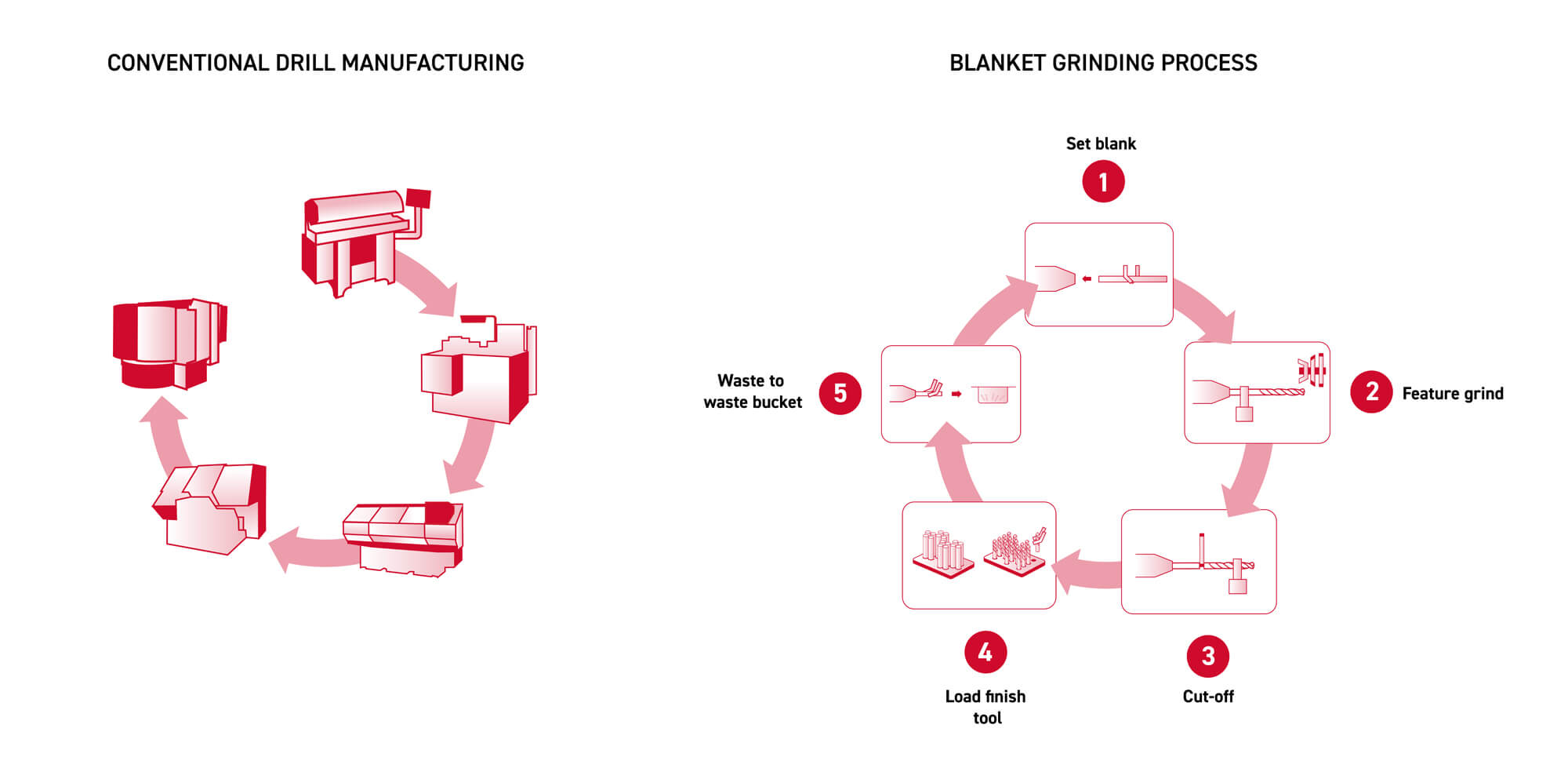 CONVENTIONAL DRILL MANUFACTURING

BLANKET GRINDING PROCESS

Set blank
1

2
Feature grind

3
Cut-off

4
Load finish tool

5
Waste to waste bucket